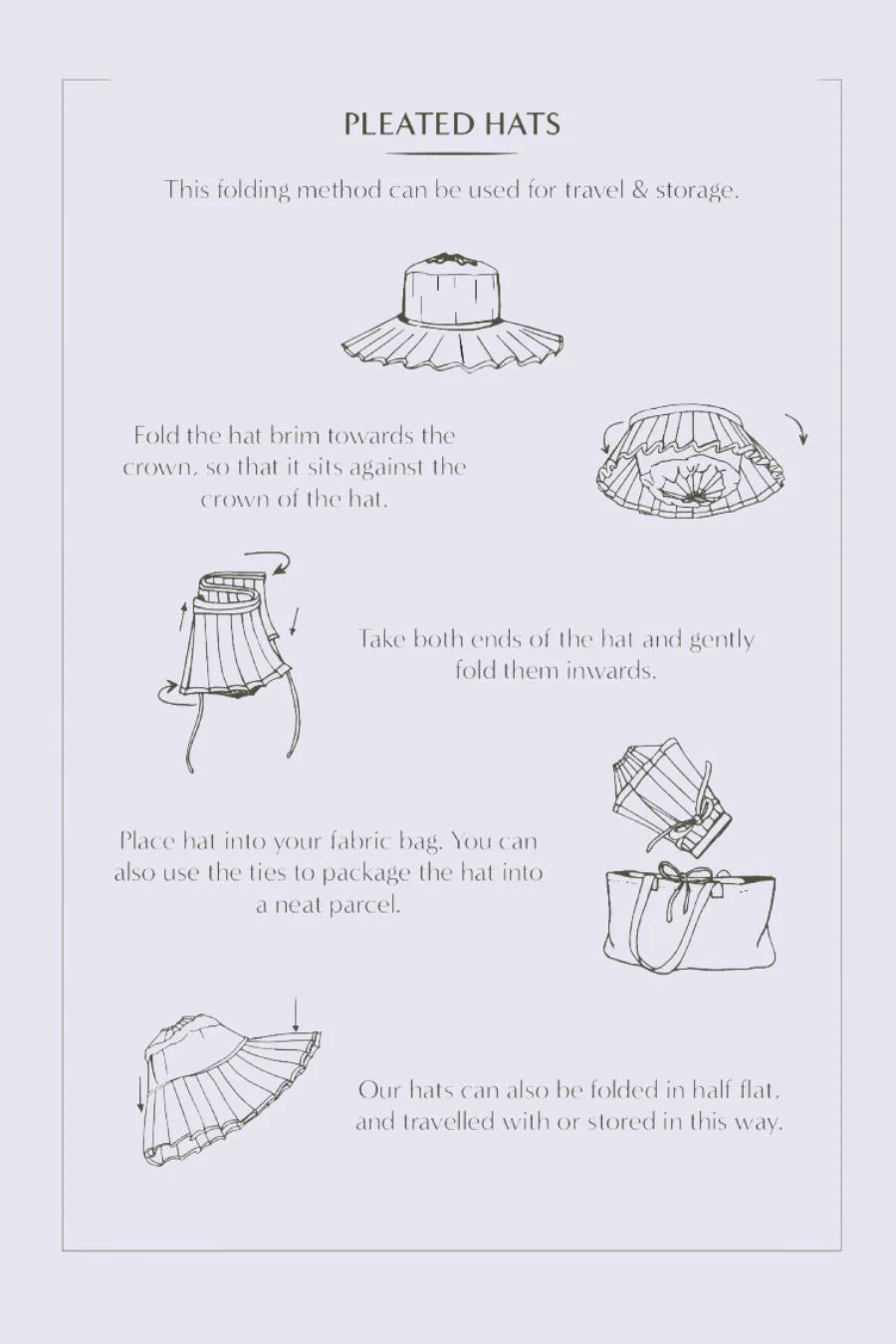 PLEATED HATS

This folding method can be used for travel & storage.

Fold the hat brim towards the crown, so that it sits against the crown of the hat.

Take both ends of the hat and gently fold them inwards.

Place hat into your fabric bag. You can also use the ties to package the hat into a neat parcel.

Our hats can also be folded in half flat, and travelled with or stored in this way.